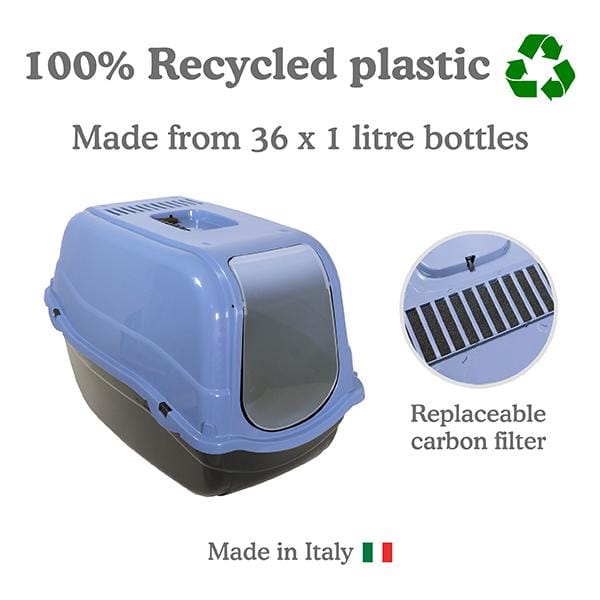 100% Recycled plastic

Made from 36 x 1 litre bottles

Replaceable carbon filter

Made in Italy