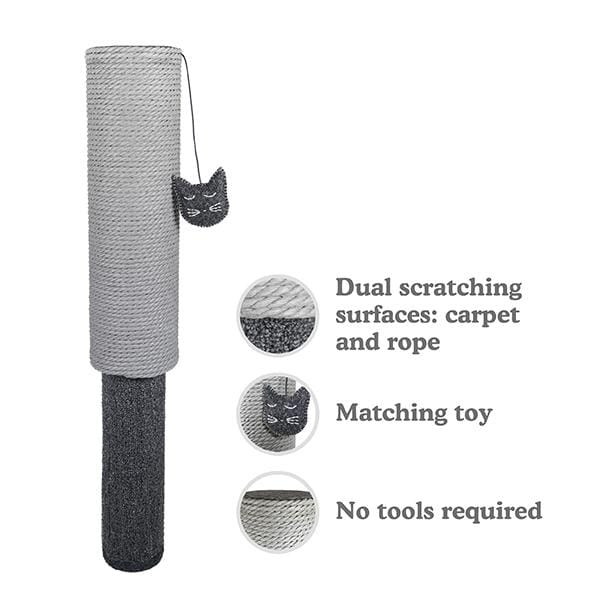 Dual scratching surfaces: carpet and rope

Matching toy

No tools required