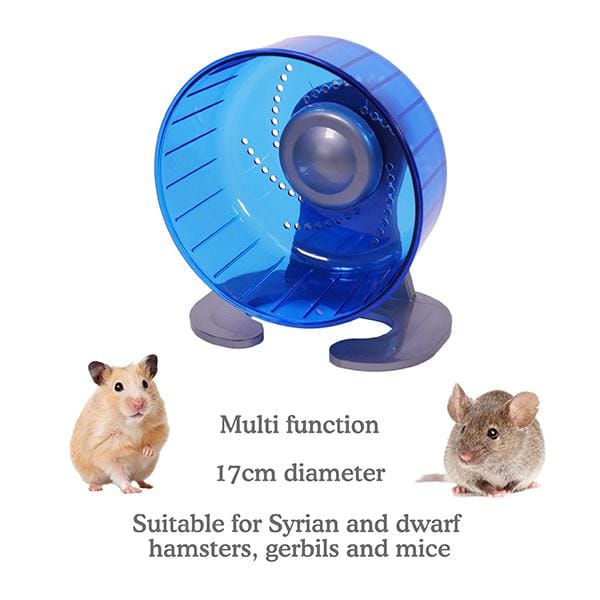 Multi function

17cm diameter

Suitable for Syrian and dwarf hamsters, gerbils and mice